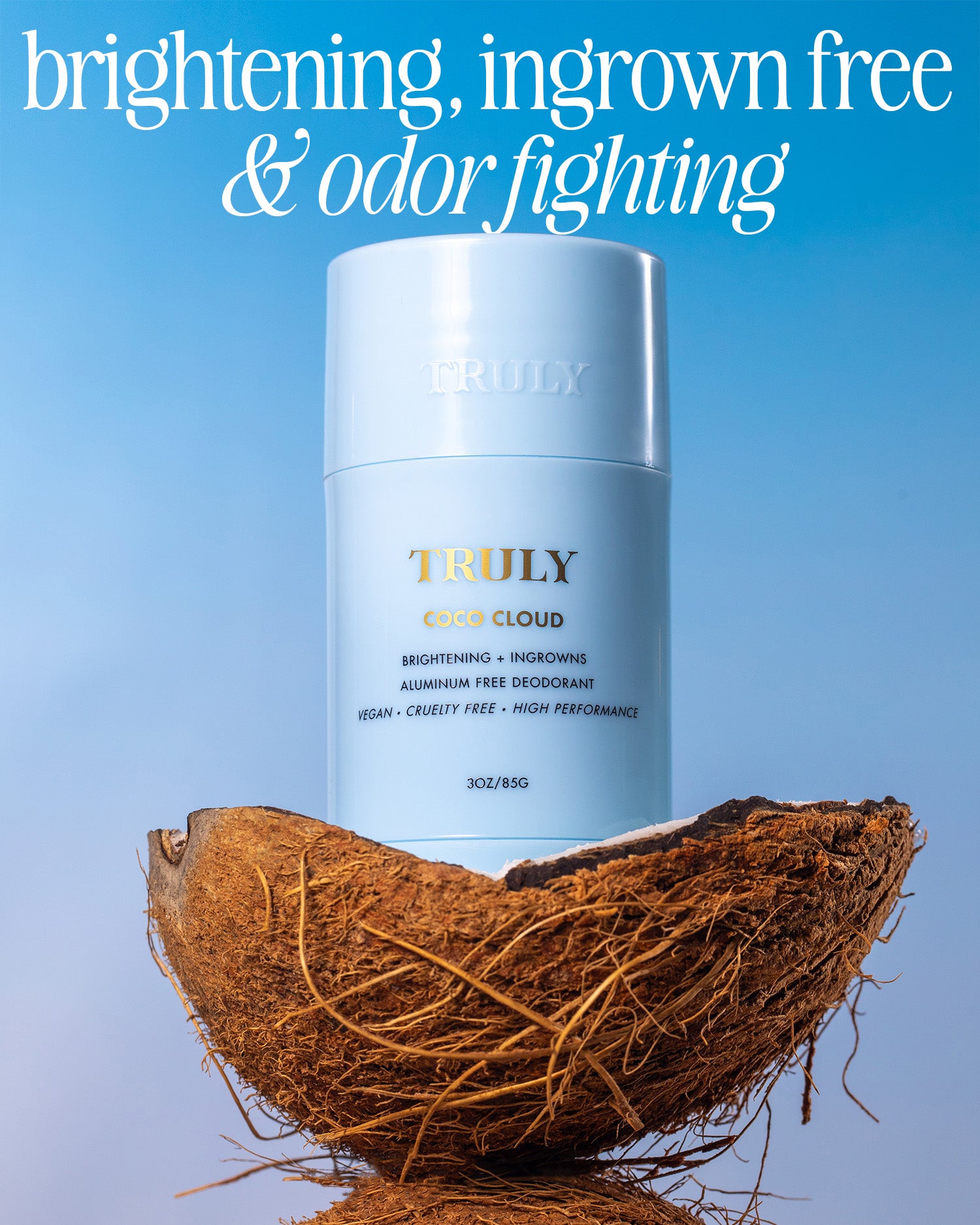 brightening, ingrown free & odor fighting

TRULY

TRULY

COCO CLOUD

BRIGHTENING + INGROWNS
ALUMINUM FREE DEODORANT
VEGAN • CRUELTY FREE • HIGH PERFORMANCE

3OZ/85G